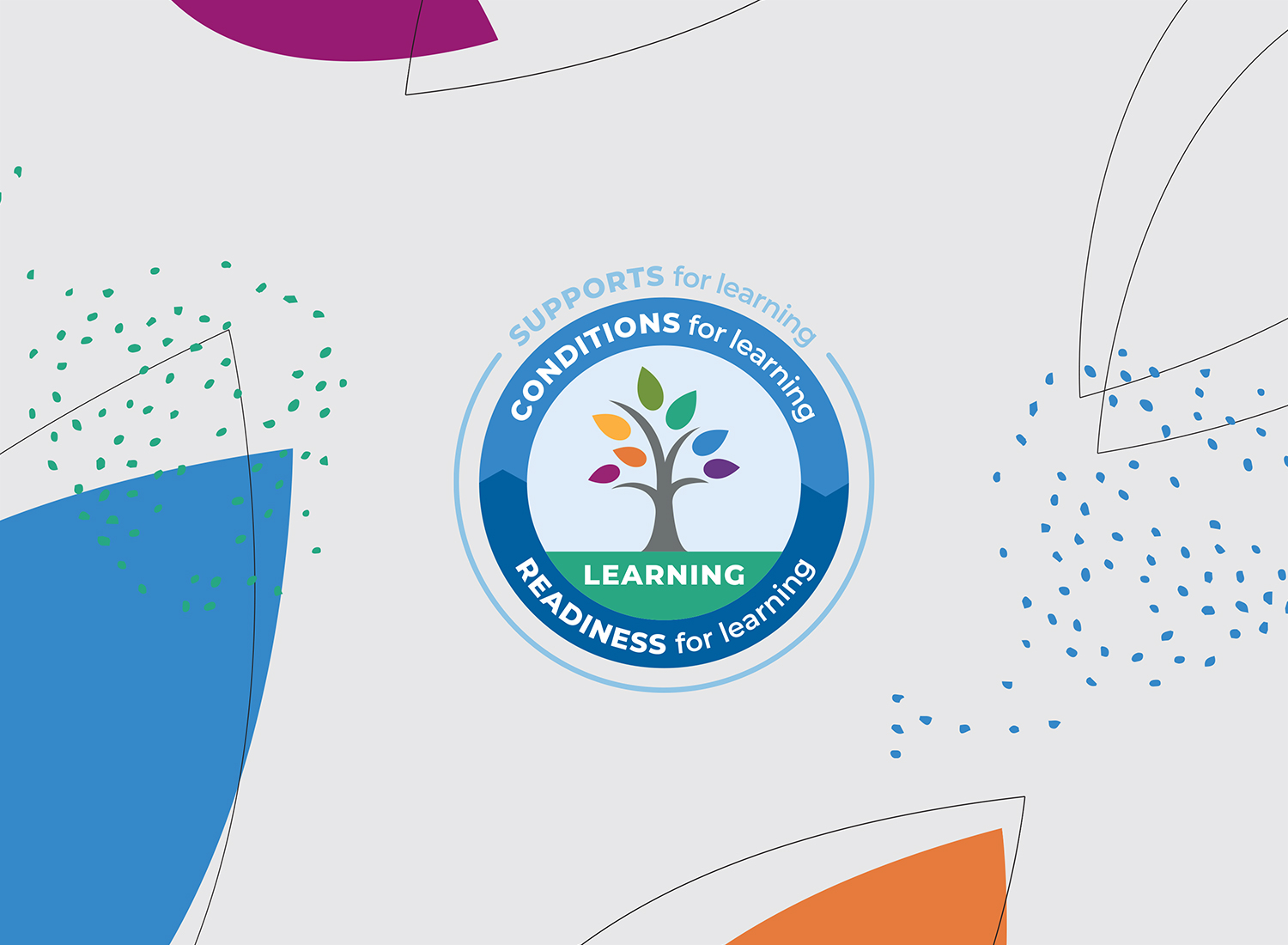 SUPPORTS for learning
CONDITIONS for learning
LEARNING
READINESS for learning